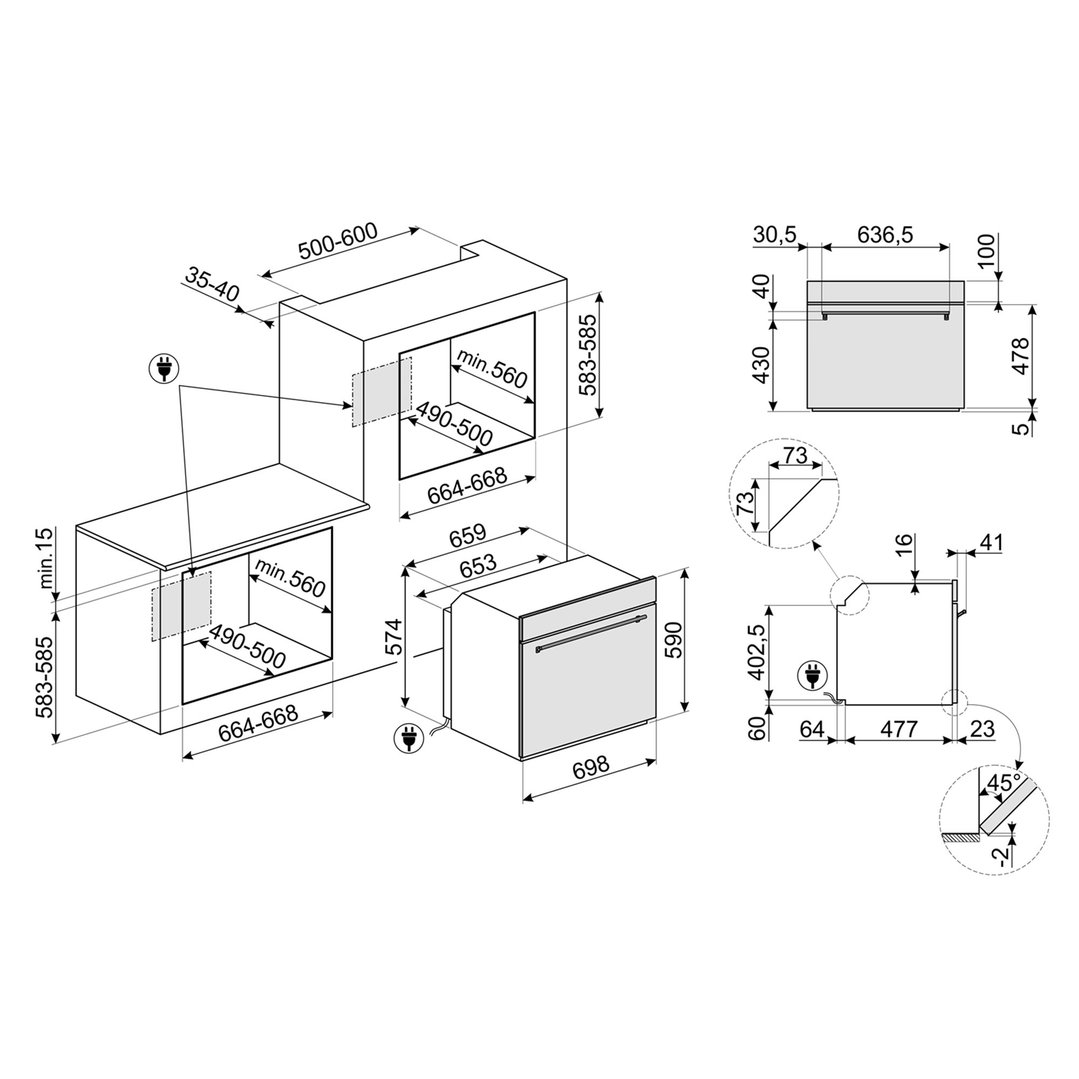 500-600
35-40
583-585
min.560
490-500
664-668
min.15
583-585
min.560
490-500
664-668
659
653
574
590
698
30,5
636,5
100
40
430
478
5
73
73
16
41
402,5
60
64
477
23
45°
-2